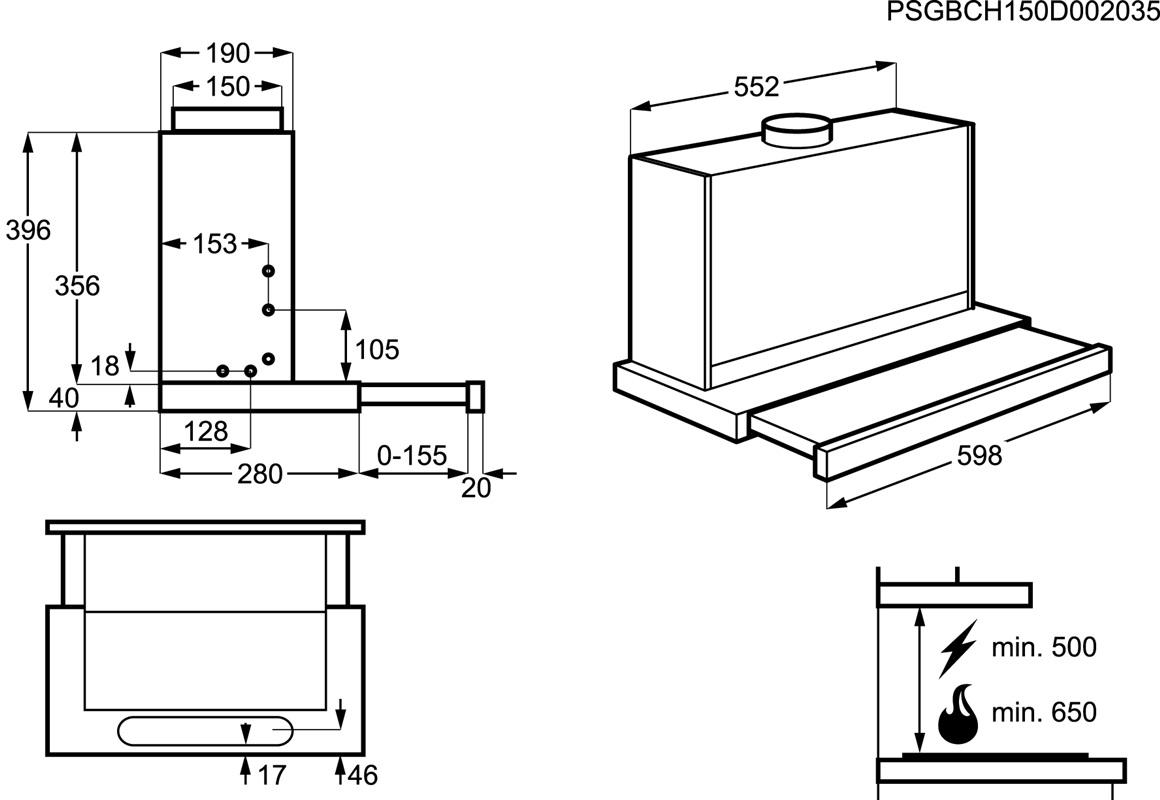 PSGBCH150D002035

190
150
396
356
153
105
18
40
128
280
0-155
20

552
598

17
46

min. 500
min. 650