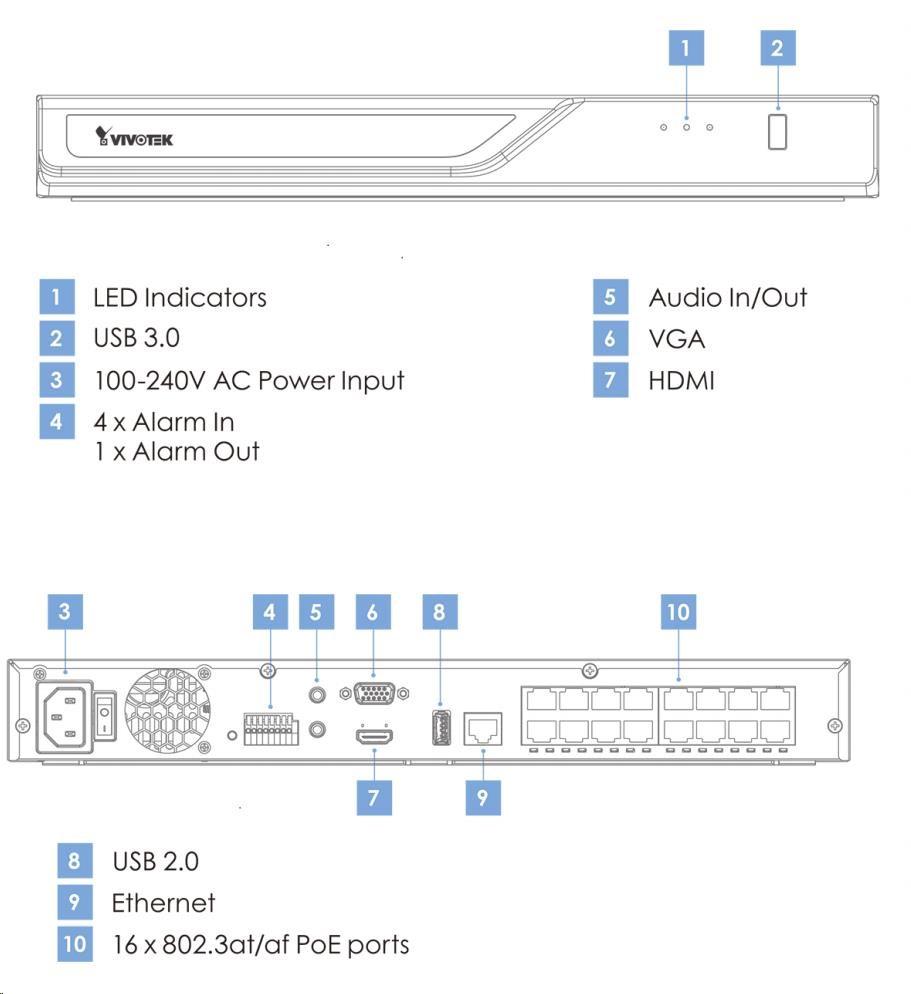 1 2

VIVOTEK

1 LED Indicators
2 USB 3.0
3 100-240V AC Power Input
4 4 x Alarm In
1 x Alarm Out

5 Audio In/Out
6 VGA
7 HDMI

3 4 5 6 8 10

7 9

8 USB 2.0
9 Ethernet
10 16 x 802.3at/af PoE ports