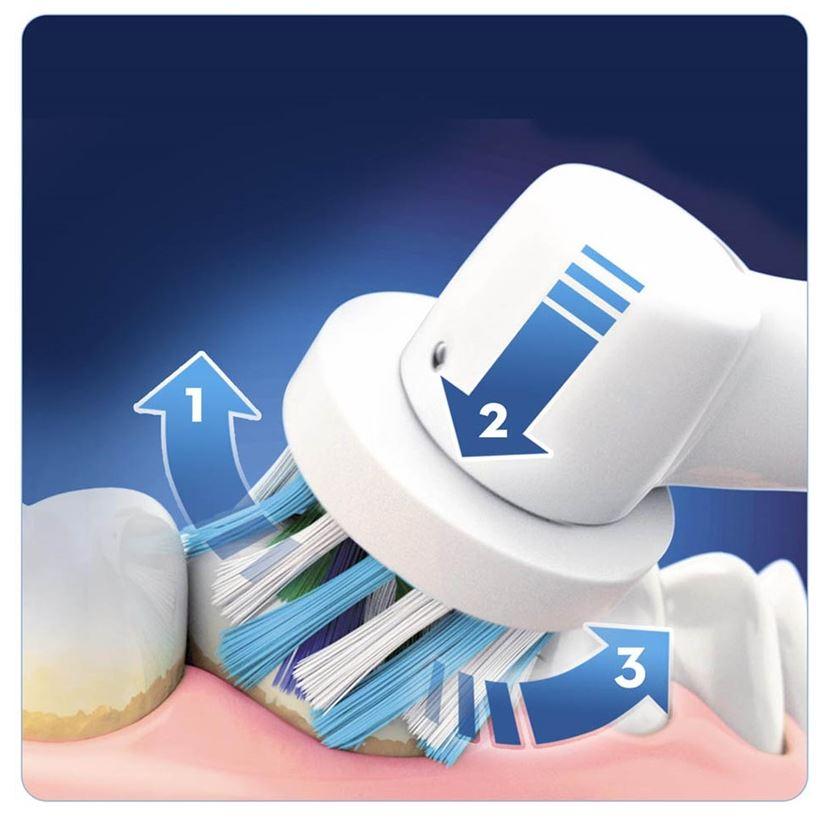 1
2
3