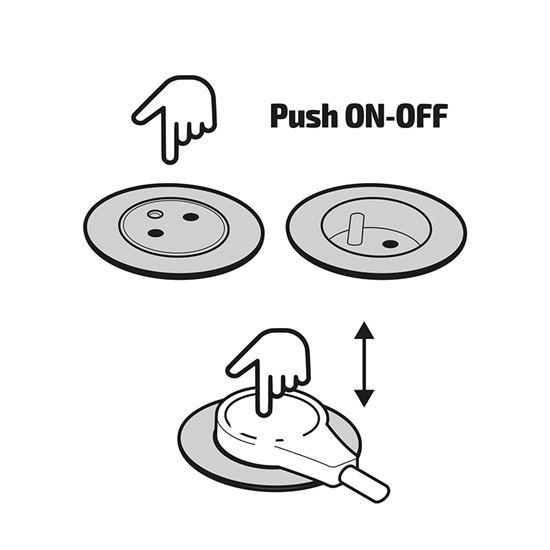 Push ON-OFF