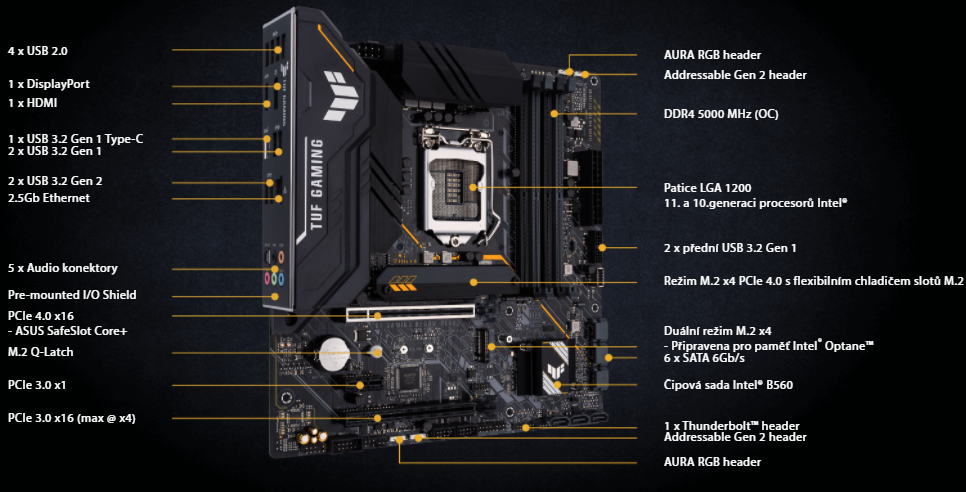 4 x USB 2.0

1 x DisplayPort
1 x HDMI

1 x USB 3.2 Gen 1 Type-C
2 x USB 3.2 Gen 1

2 x USB 3.2 Gen 2
2.5Gb Ethernet

5 x Audio konektory

Pre-mounted I/O Shield

PCIe 4.0 x16
- ASUS SafeSlot Core+

M.2 Q-Latch

PCIe 3.0 x1

PCIe 3.0 x16 (max @ x4)

TUF GAMING

AURA RGB header
Addressable Gen 2 header

DDR4 5000 MHz (OC)

Patice LGA 1200
11. a 10.generaci procesorů Intel®

2 x přední USB 3.2 Gen 1

Režim M.2 x4 PCIe 4.0 s flexibilním chladičem slotů M.2

Duální režim M.2 x4
- Připravena pro paměť Intel® Optane™
6 x SATA 6Gb/s

Čipová sada Intel® B560

1 x Thunderbolt™ header
Addressable Gen 2 header

AURA RGB header