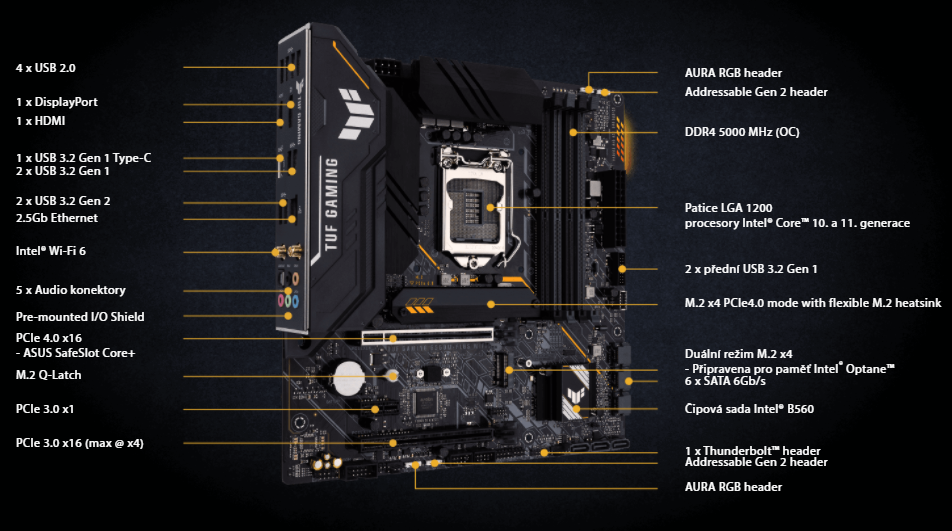 4 x USB 2.0

1 x DisplayPort
1 x HDMI

1 x USB 3.2 Gen 1 Type-C
2 x USB 3.2 Gen 1

2 x USB 3.2 Gen 2
2.5Gb Ethernet

Intel® Wi-Fi 6

5 x Audio konektory

Pre-mounted I/O Shield

PCIe 4.0 x16
- ASUS SafeSlot Core+

M.2 Q-Latch

PCIe 3.0 x1

PCIe 3.0 x16 (max @ x4)

TUF GAMING

AURA RGB header
Addressable Gen 2 header

DDR4 5000 MHz (OC)

Patice LGA 1200
procesory Intel® Core™ 10. a 11. generace

2 x přední USB 3.2 Gen 1

M.2 x4 PCIe4.0 mode with flexible M.2 heatsink

Duální režim M.2 x4
- Připravena pro paměť Intel® Optane™
6 x SATA 6Gb/s

Čipová sada Intel® B560

1 x Thunderbolt™ header
Addressable Gen 2 header

AURA RGB header