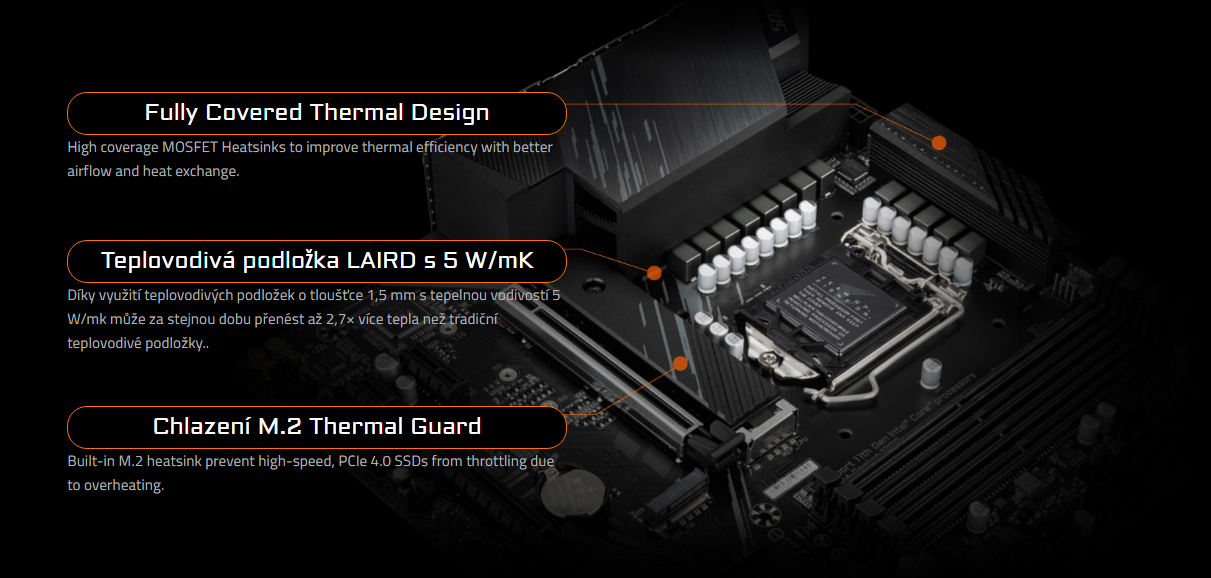 Fully Covered Thermal Design

High coverage MOSFET Heatsinks to improve thermal efficiency with better airflow and heat exchange.

Teplovodivá podložka LAIRD s 5 W/mK

Díky využití teplovodivých podložek o tloušťce 1,5 mm s tepelnou vodivostí 5 W/mk může za stejnou dobu přenést až 2,7× více tepla než tradiční teplovodivé podložky..

Chlazení M.2 Thermal Guard

Built-in M.2 heatsink prevent high-speed, PCIe 4.0 SSDs from throttling due to overheating.