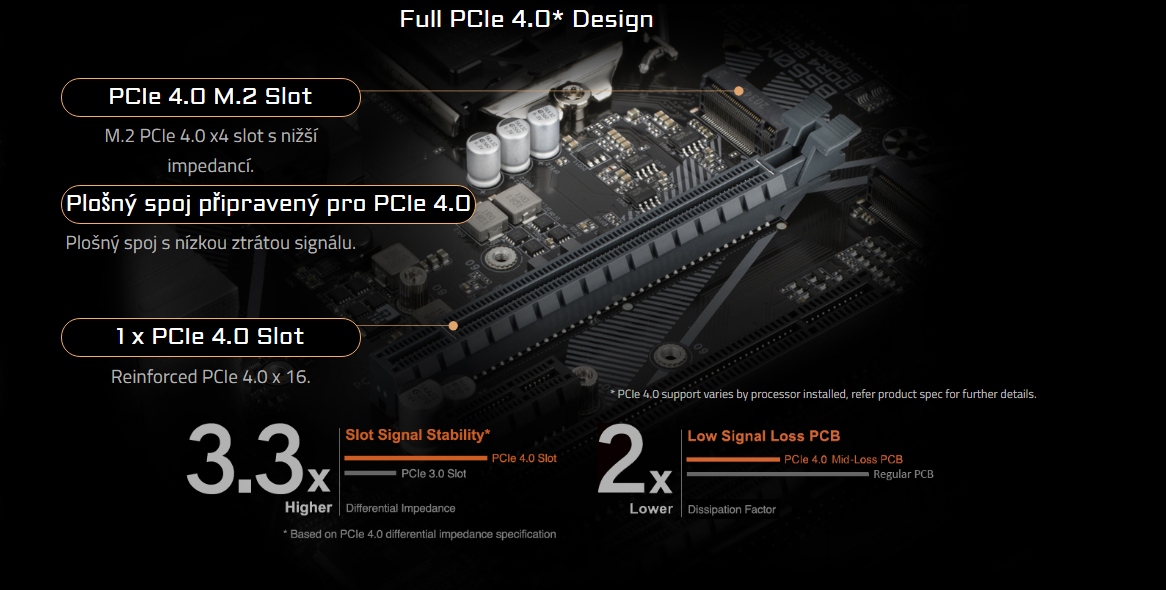 Full PCIe 4.0* Design

PCIe 4.0 M.2 Slot

M.2 PCIe 4.0 x4 slot s nižší impedancí.

Plošný spoj připravený pro PCIe 4.0

Plošný spoj s nízkou ztrátou signálu.

1 x PCIe 4.0 Slot

Reinforced PCIe 4.0 x 16.

* PCIe 4.0 support varies by processor installed, refer product spec for further details.

3.3x Higher

Slot Signal Stability*

PCIe 4.0 Slot

PCIe 3.0 Slot

Differential Impedance

* Based on PCIe 4.0 differential impedance specification

2x Lower

Low Signal Loss PCB

PCIe 4.0 Mid-Loss PCB

Regular PCB

Dissipation Factor