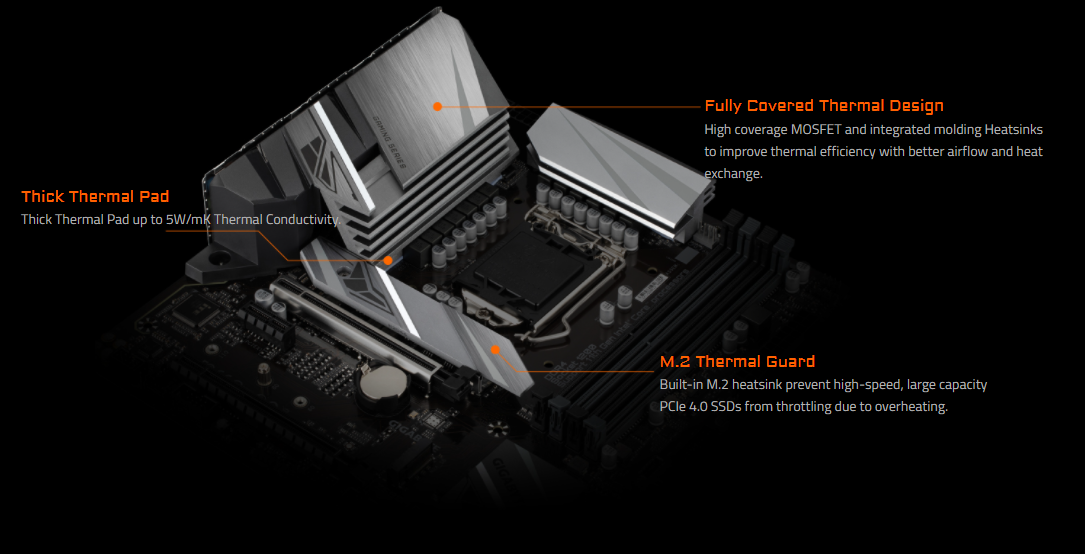 Fully Covered Thermal Design
High coverage MOSFET and integrated molding Heatsinks to improve thermal efficiency with better airflow and heat exchange.

Thick Thermal Pad
Thick Thermal Pad up to 5W/mK Thermal Conductivity.

M.2 Thermal Guard
Built-in M.2 heatsink prevent high-speed, large capacity PCIe 4.0 SSDs from throttling due to overheating.