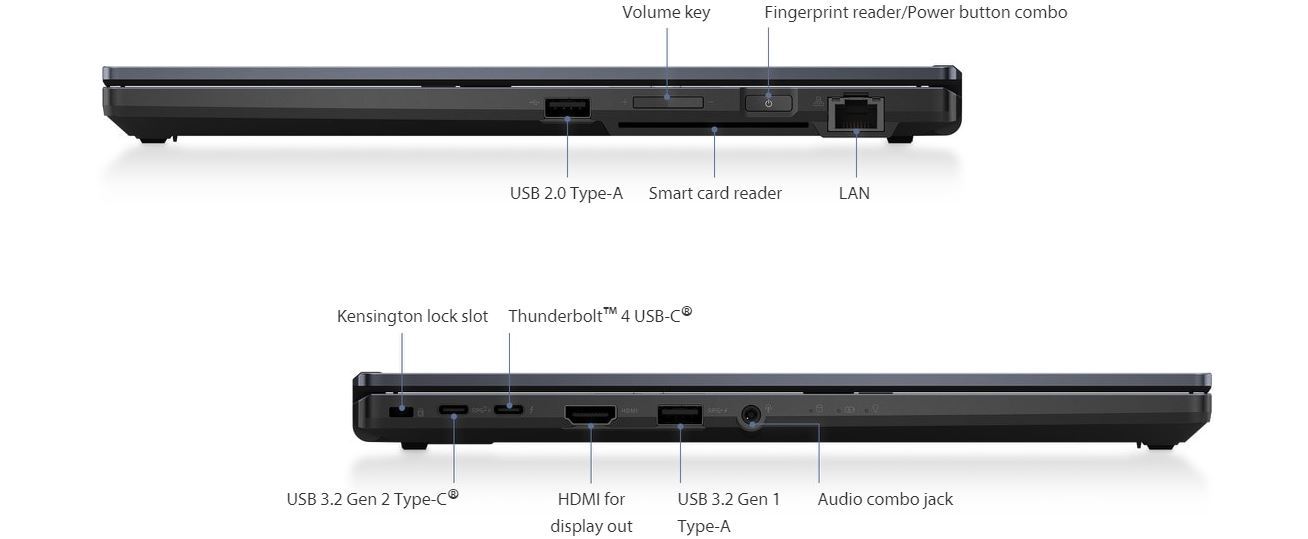 Volume key

Fingerprint reader/Power button combo

USB 2.0 Type-A

Smart card reader

LAN

Kensington lock slot

Thunderbolt™ 4 USB-C®

HDMI

USB 3.2 Gen 2 Type-C®

HDMI for display out

USB 3.2 Gen 1 Type-A

Audio combo jack